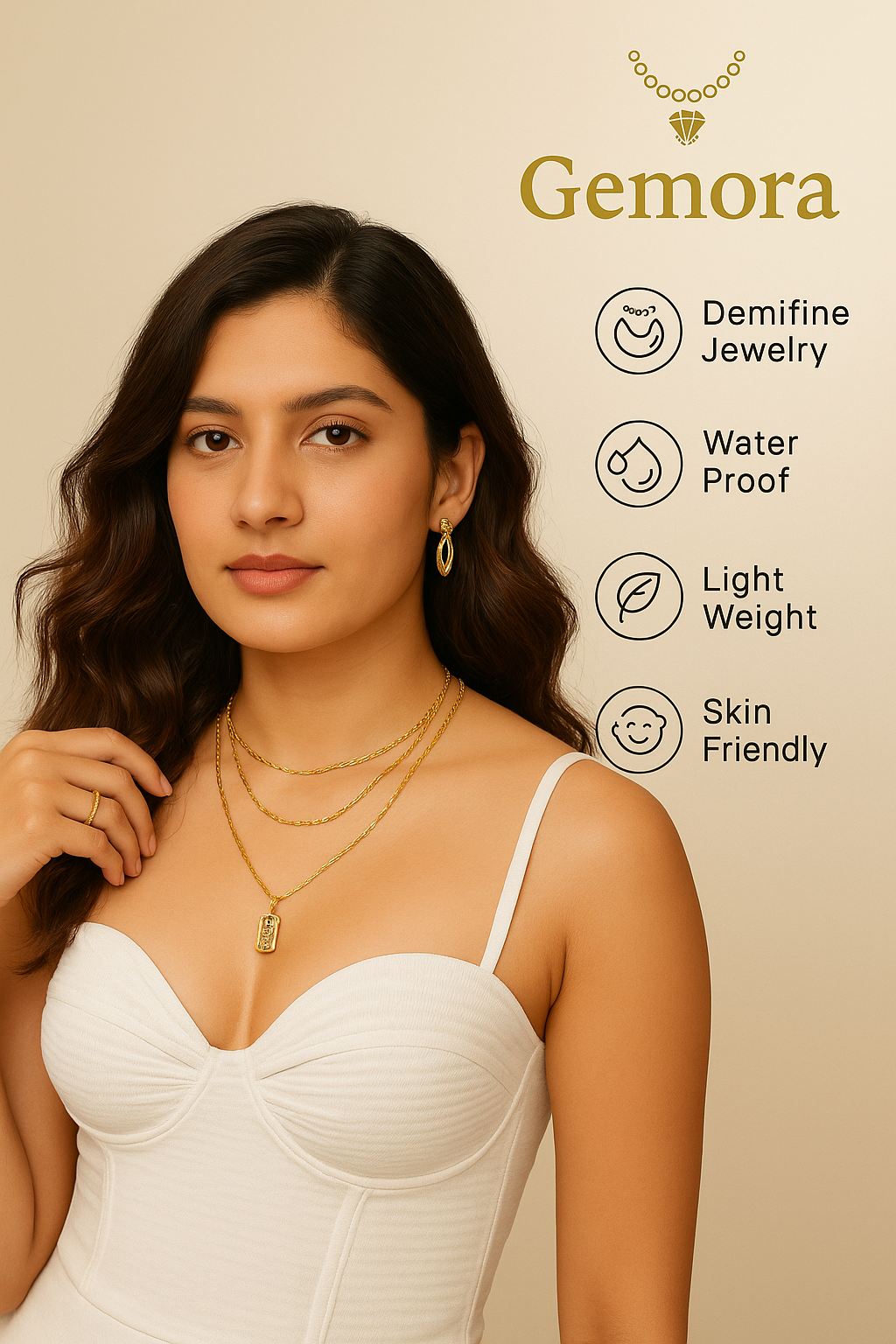 Gemora

Demifine Jewelry

Water Proof

Light Weight

Skin Friendly